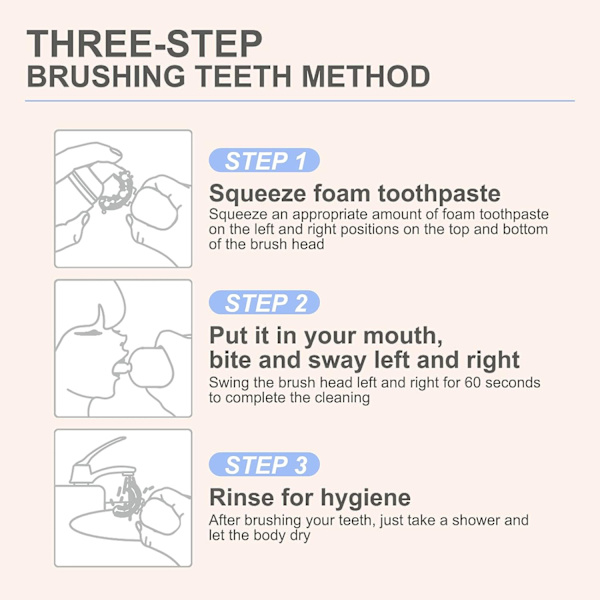 THREE-STEP
BRUSHING TEETH METHOD

STEP 1

Squeeze foam toothpaste

Squeeze an appropriate amount of foam toothpaste on the left and right positions on the top and bottom of the brush head

STEP 2

Put it in your mouth, bite and sway left and right

Swing the brush head left and right for 60 seconds to complete the cleaning

STEP 3

Rinse for hygiene

After brushing your teeth, just take a shower and let the body dry