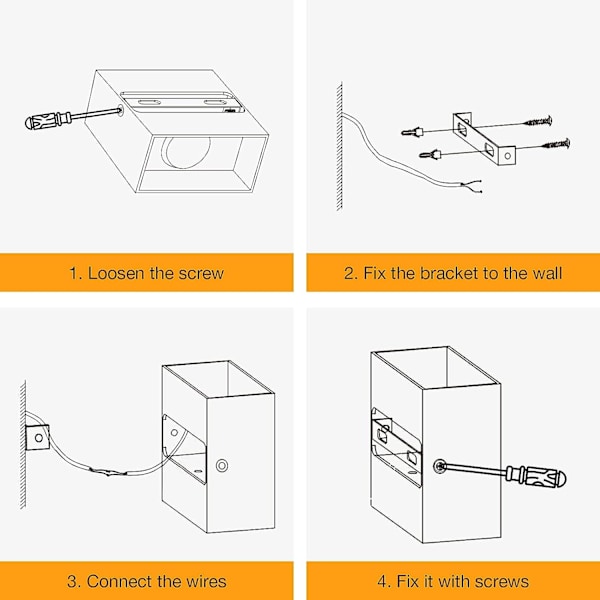 1. Loosen the screw

2. Fix the bracket to the wall

3. Connect the wires

4. Fix it with screws