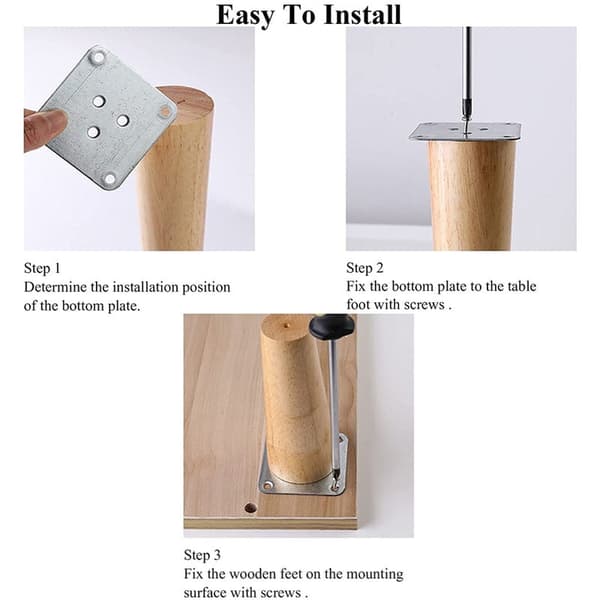 Easy To Install

Step 1
Determine the installation position of the bottom plate.

Step 2
Fix the bottom plate to the table foot with screws .

Step 3
Fix the wooden feet on the mounting surface with screws .