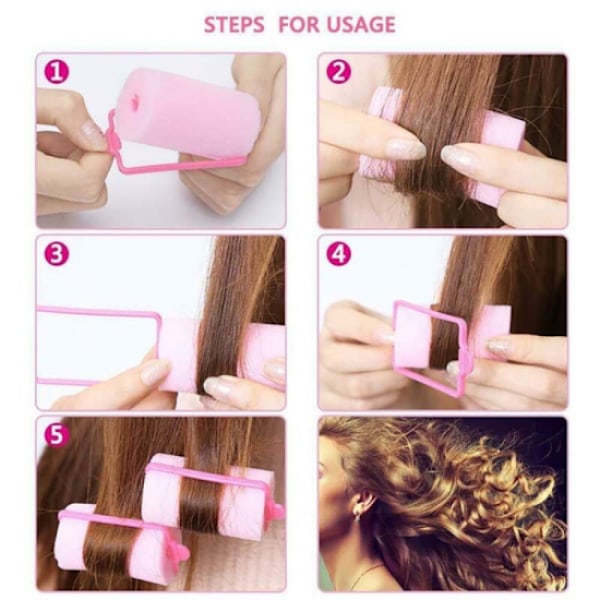 STEPS FOR USAGE

1

2

3

4

5