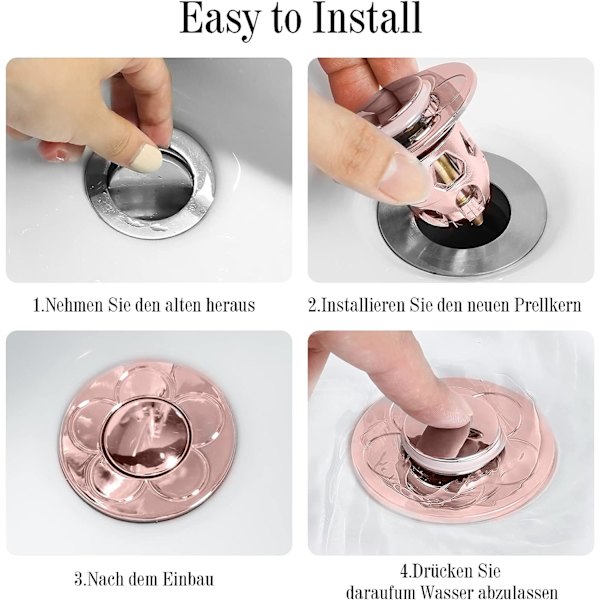 Easy to Install

1.Nehmen Sie den alten heraus

2.Installieren Sie den neuen Prellkern

3.Nach dem Einbau

4.Drücken Sie daraufum Wasser abzulassen