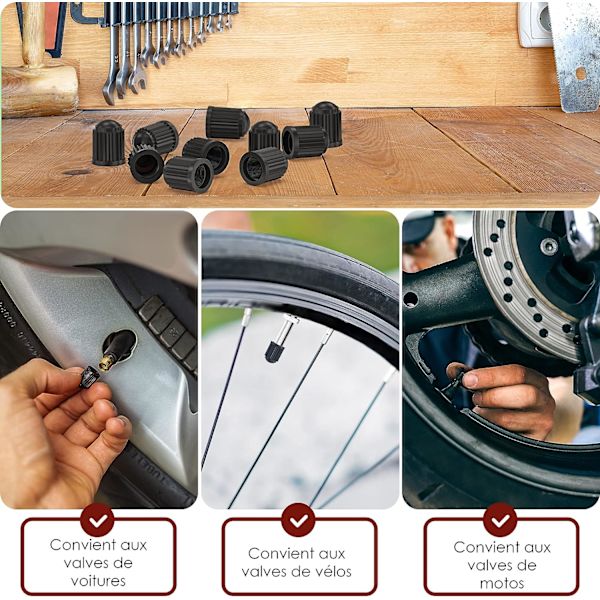 Convient aux valves de voitures

Convient aux valves de vélos

Convient aux valves de motos