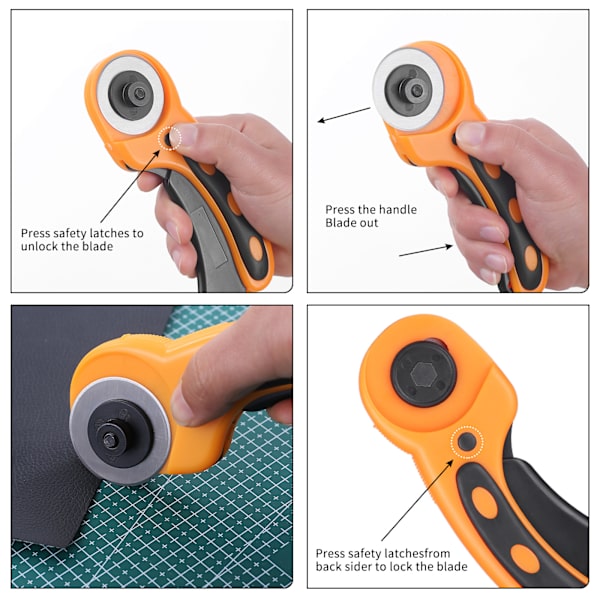 Press safety latches to unlock the blade

Press the handle
Blade out

Press safety latchesfrom back sider to lock the blade