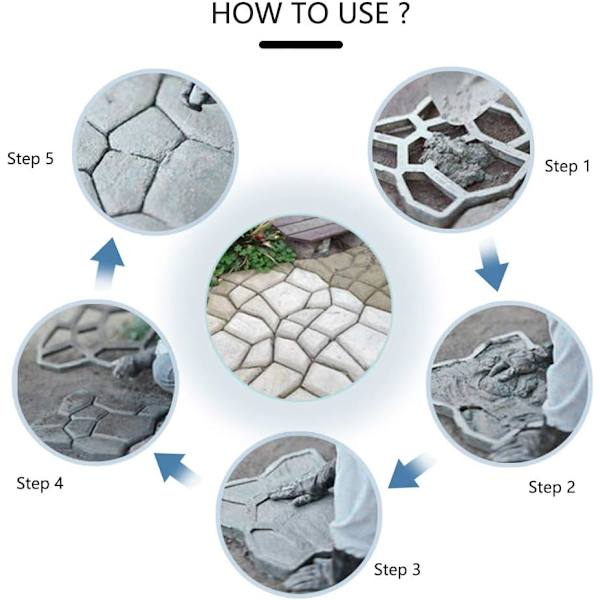 HOW TO USE ?

Step 1

Step 2

Step 3

Step 4

Step 5