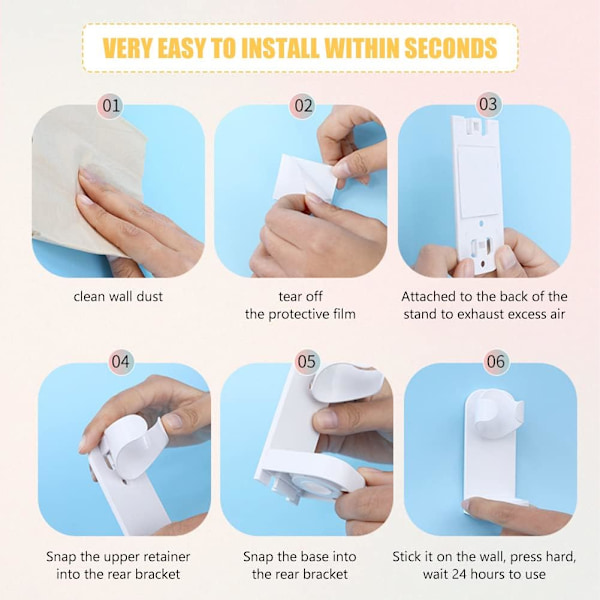 VERY EASY TO INSTALL WITHIN SECONDS

01

clean wall dust

02

tear off the protective film

03

Attached to the back of the stand to exhaust excess air

04

Snap the upper retainer into the rear bracket

05

Snap the base into the rear bracket

06

Stick it on the wall, press hard, wait 24 hours to use