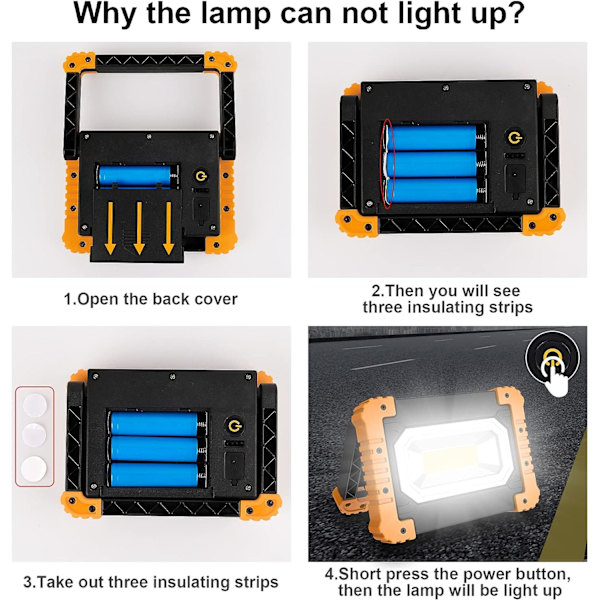 Why the lamp can not light up?

1.Open the back cover

2.Then you will see three insulating strips

3.Take out three insulating strips

4.Short press the power button, then the lamp will be light up