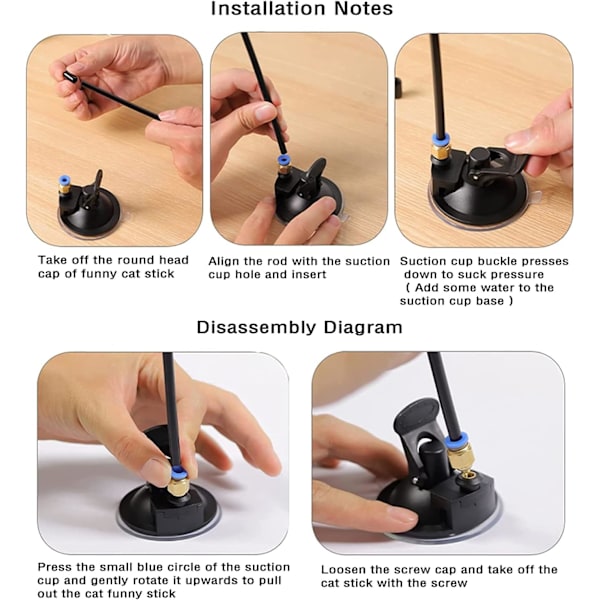 Installation Notes

Take off the round head cap of funny cat stick

Align the rod with the suction cup hole and insert

Suction cup buckle presses down to suck pressure ( Add some water to the suction cup base )

Disassembly Diagram

Press the small blue circle of the suction cup and gently rotate it upwards to pull out the cat funny stick

Loosen the screw cap and take off the cat stick with the screw