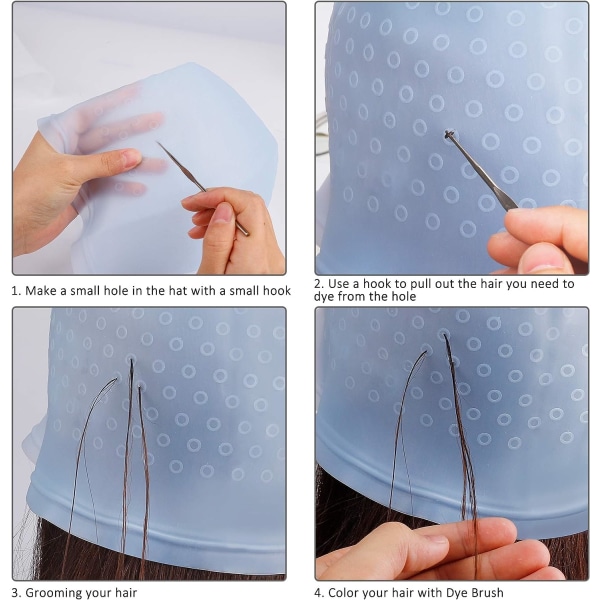 1. Make a small hole in the hat with a small hook

2. Use a hook to pull out the hair you need to dye from the hole

3. Grooming your hair

4. Color your hair with Dye Brush