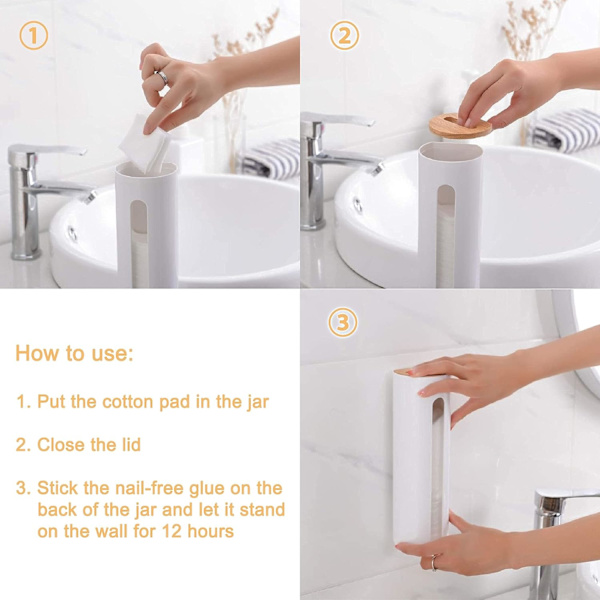 ①

②

How to use:

1. Put the cotton pad in the jar

2. Close the lid

3. Stick the nail-free glue on the back of the jar and let it stand on the wall for 12 hours

③