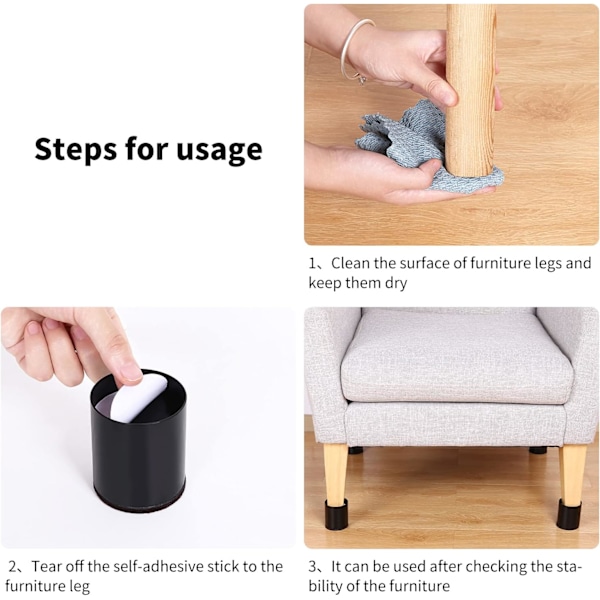 Steps for usage

1、Clean the surface of furniture legs and keep them dry

2、Tear off the self-adhesive stick to the furniture leg

3、It can be used after checking the stability of the furniture