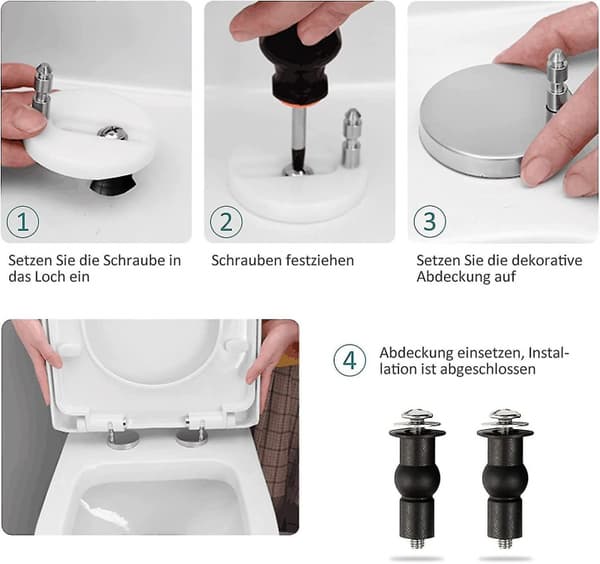 1

Setzen Sie die Schraube in das Loch ein

2

Schrauben festziehen

3

Setzen Sie die dekorative Abdeckung auf

4

Abdeckung einsetzen, Installation ist abgeschlossen