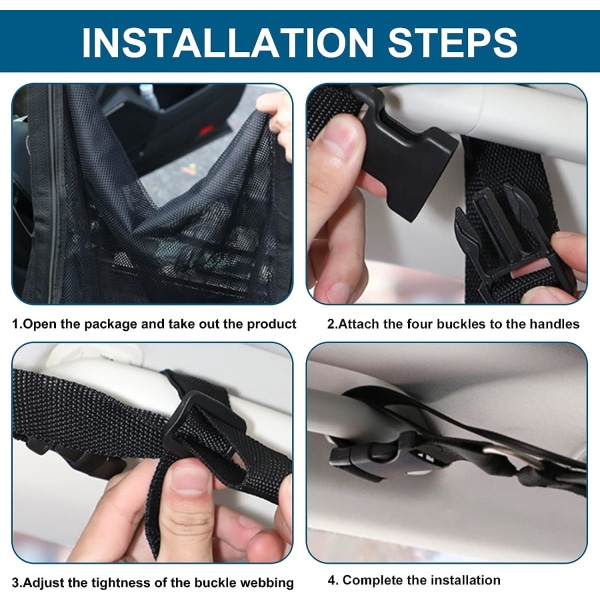 INSTALLATION STEPS

1.Open the package and take out the product

2.Attach the four buckles to the handles

3.Adjust the tightness of the buckle webbing

4. Complete the installation