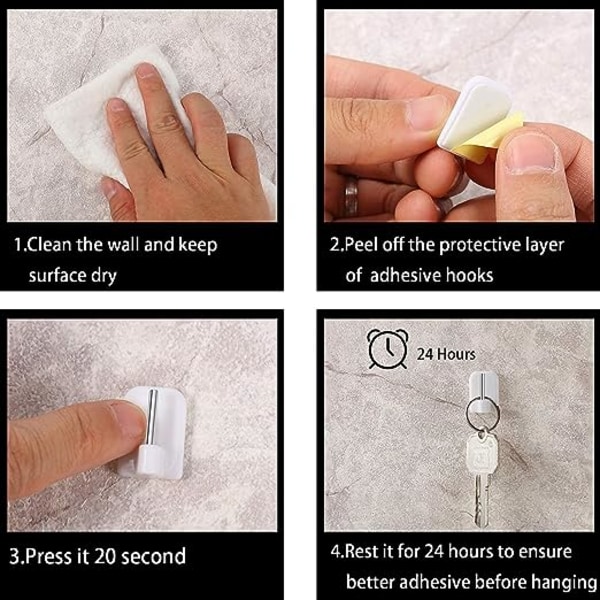 1.Clean the wall and keep surface dry

2.Peel off the protective layer of adhesive hooks

3.Press it 20 second

24 Hours

4.Rest it for 24 hours to ensure better adhesive before hanging