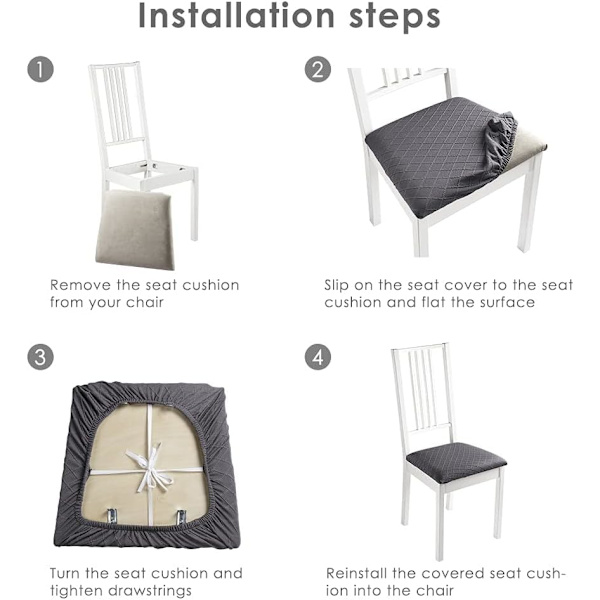 Installation steps

1

Remove the seat cushion from your chair

2

Slip on the seat cover to the seat cushion and flat the surface

3

Turn the seat cushion and tighten drawstrings

4

Reinstall the covered seat cushion into the chair