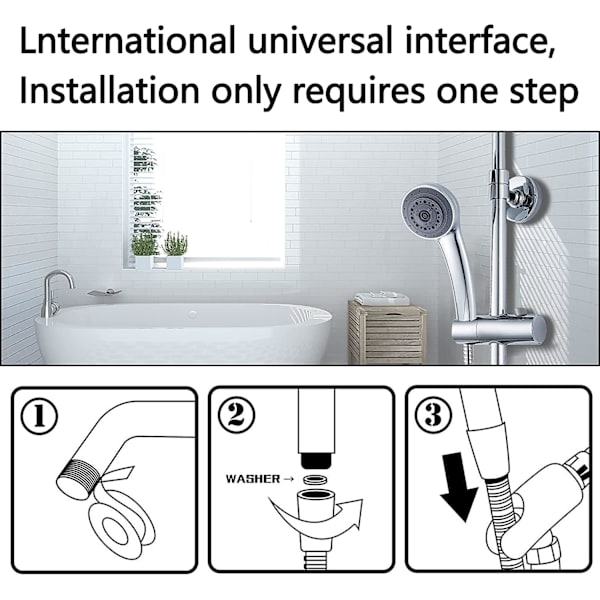 Lnternational universal interface, Installation only requires one step

①

②

WASHER →

③