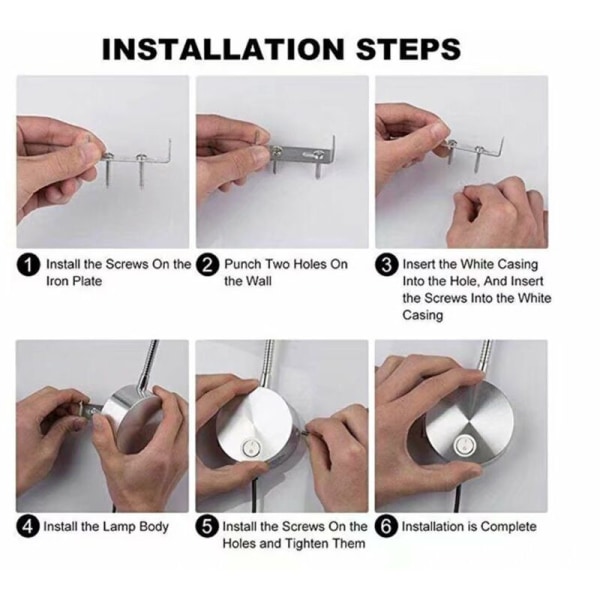 INSTALLATION STEPS

1 Install the Screws On the Iron Plate

2 Punch Two Holes On the Wall

3 Insert the White Casing Into the Hole, And Insert the Screws Into the White Casing

4 Install the Lamp Body

5 Install the Screws On the Holes and Tighten Them

6 Installation is Complete