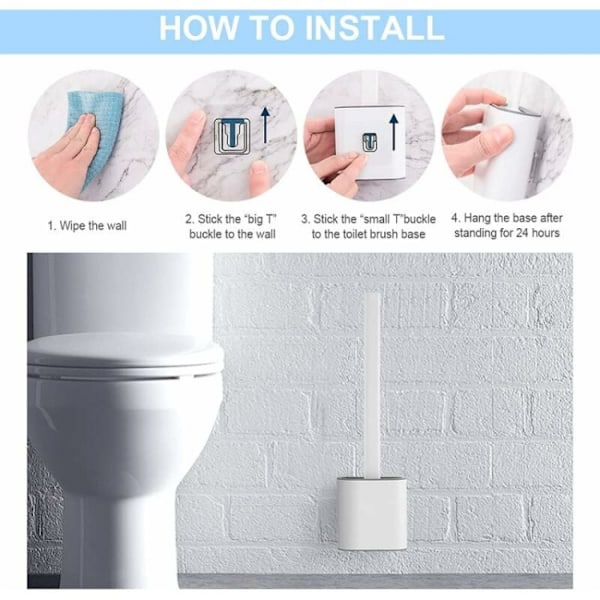 HOW TO INSTALL

1. Wipe the wall

2. Stick the "big T" buckle to the wall

3. Stick the "small T"buckle to the toilet brush base

4. Hang the base after standing for 24 hours