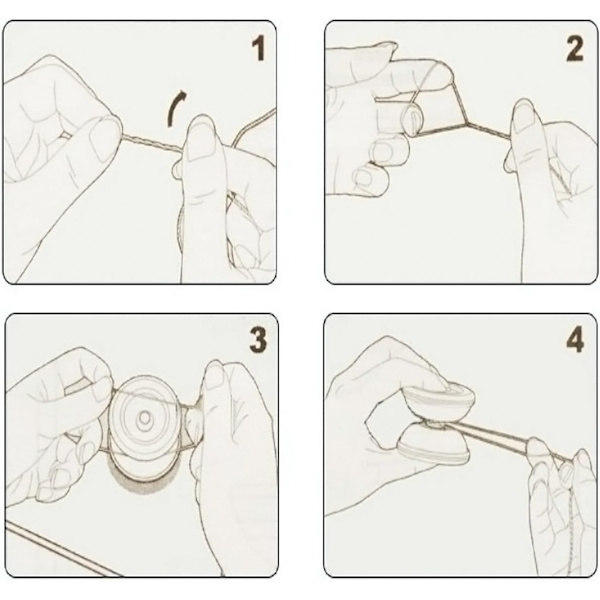 1

2

3

4