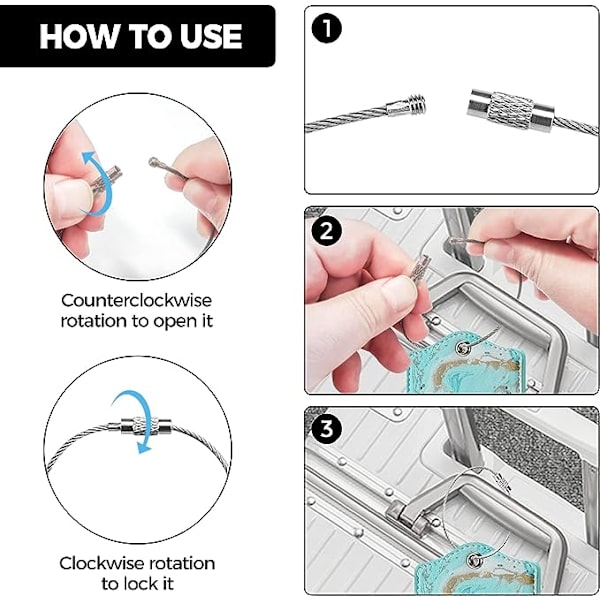 HOW TO USE

Counterclockwise rotation to open it

Clockwise rotation to lock it

1

2

3