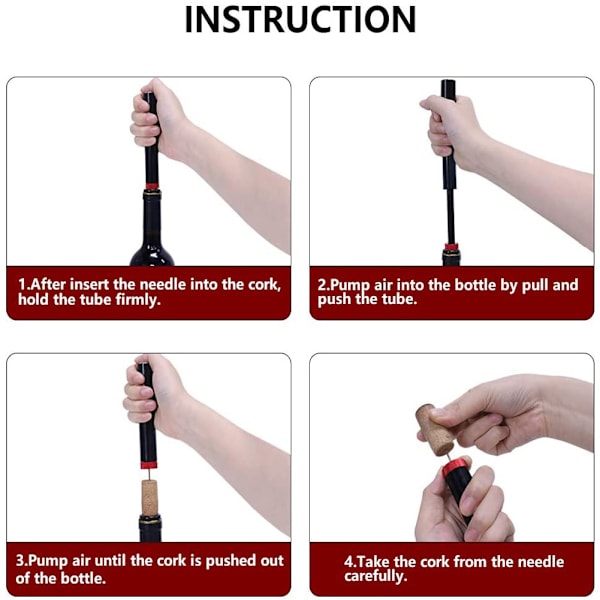 INSTRUCTION

1.After insert the needle into the cork, hold the tube firmly.

2.Pump air into the bottle by pull and push the tube.

3.Pump air until the cork is pushed out of the bottle.

4.Take the cork from the needle carefully.