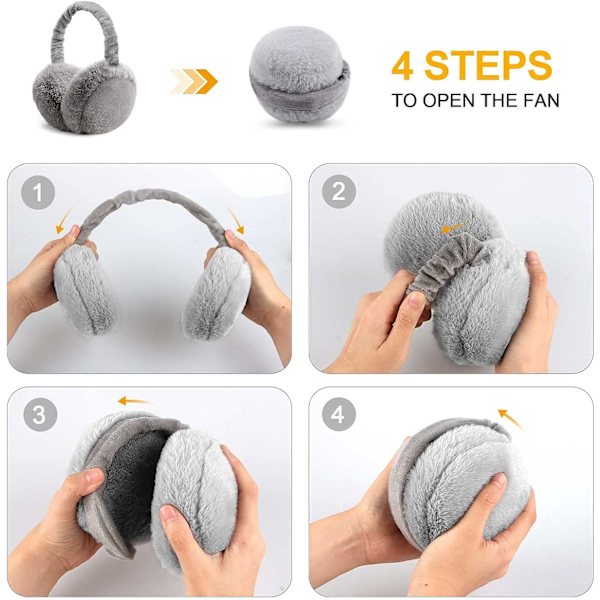 4 STEPS
TO OPEN THE FAN

1

2

3

4