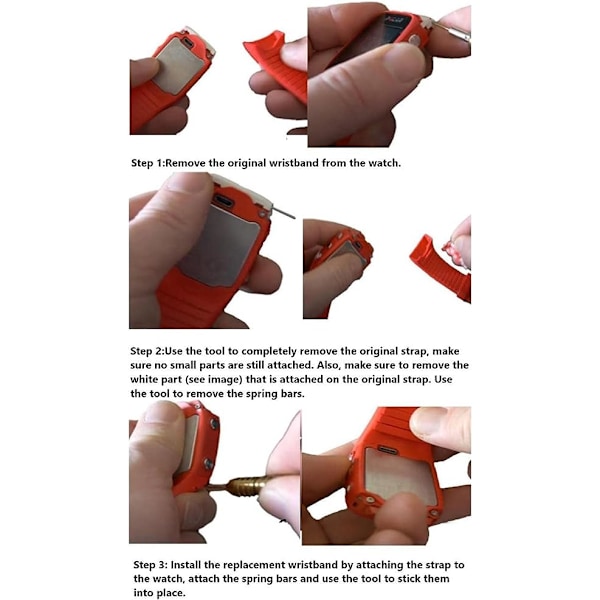 Step 1:Remove the original wristband from the watch.

Step 2:Use the tool to completely remove the original strap, make sure no small parts are still attached. Also, make sure to remove the white part (see image) that is attached on the original strap. Use the tool to remove the spring bars.

Step 3: Install the replacement wristband by attaching the strap to the watch, attach the spring bars and use the tool to stick them into place.