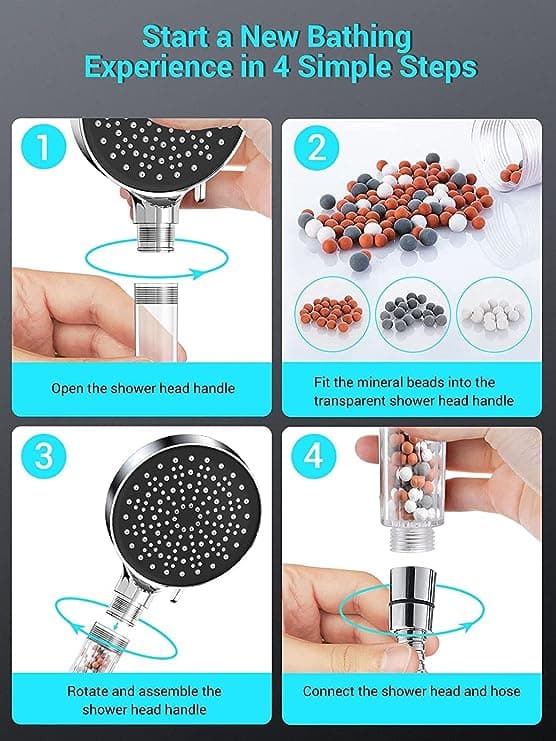 Start a New Bathing Experience in 4 Simple Steps

1

Open the shower head handle

2

Fit the mineral beads into the transparent shower head handle

3

Rotate and assemble the shower head handle

4

Connect the shower head and hose