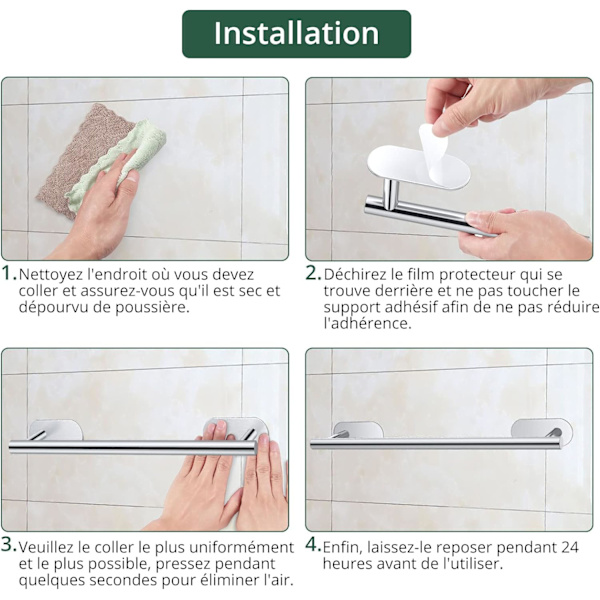 Installation

1. Nettoyez l'endroit où vous devez coller et assurez-vous qu'il est sec et dépourvu de poussière.

2. Déchirez le film protecteur qui se trouve derrière et ne pas toucher le support adhésif afin de ne pas réduire l'adhérence.

3. Veuillez le coller le plus uniformément et le plus possible, pressez pendant quelques secondes pour éliminer l'air.

4. Enfin, laissez-le reposer pendant 24 heures avant de l'utiliser.