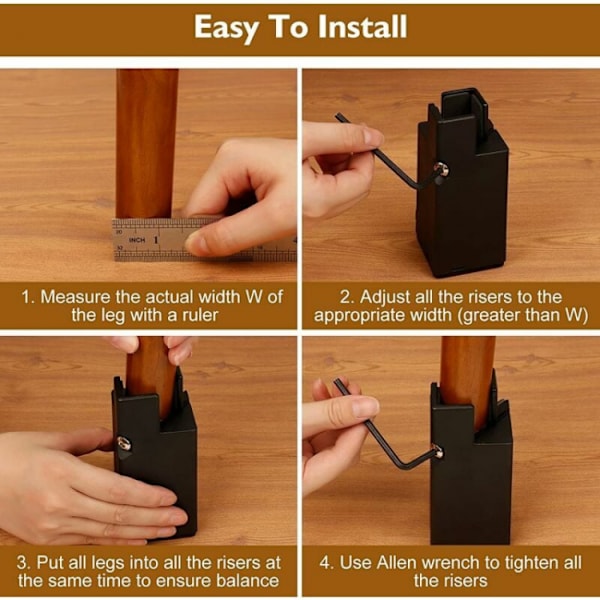 Easy To Install

INCH 1

1. Measure the actual width W of the leg with a ruler

2. Adjust all the risers to the appropriate width (greater than W)

3. Put all legs into all the risers at the same time to ensure balance

4. Use Allen wrench to tighten all the risers