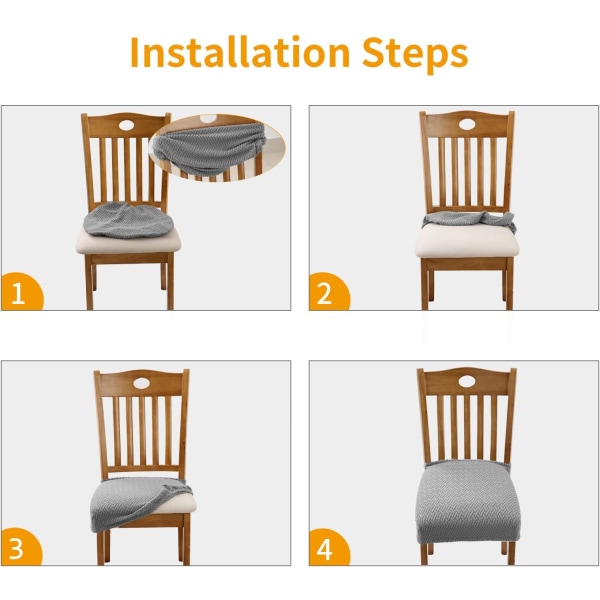 Installation Steps

1

2

3

4