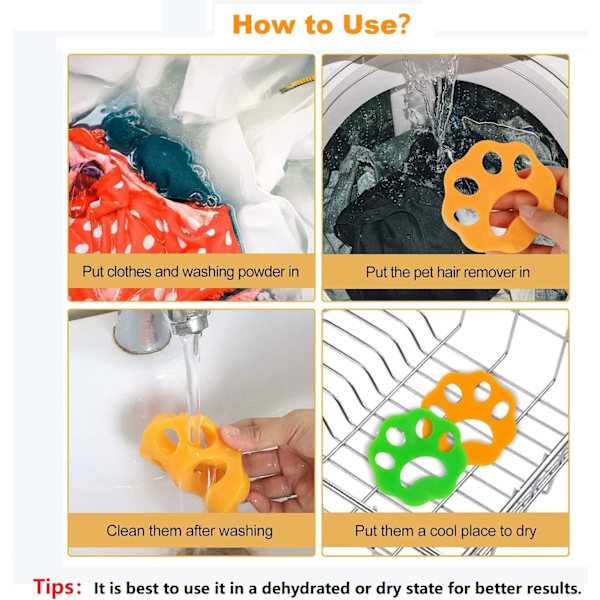 How to Use?

Put clothes and washing powder in

Put the pet hair remover in

Clean them after washing

Put them a cool place to dry

Tips: It is best to use it in a dehydrated or dry state for better results.