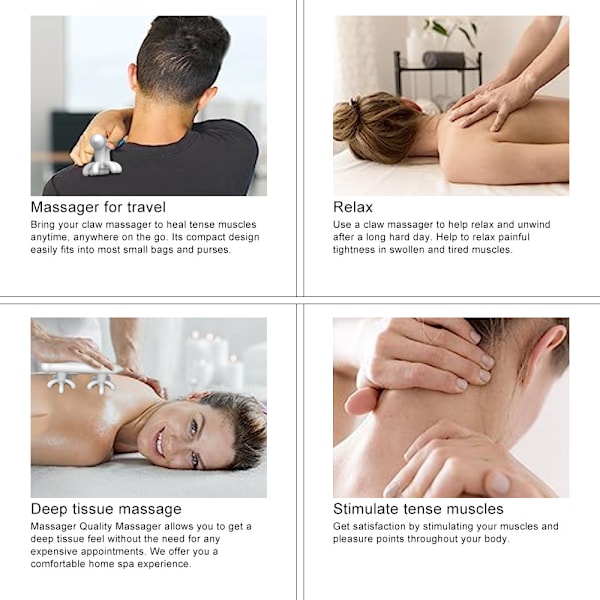 Massager for travel

Bring your claw massager to heal tense muscles anytime, anywhere on the go. Its compact design easily fits into most small bags and purses.

Relax

Use a claw massager to help relax and unwind after a long hard day. Help to relax painful tightness in swollen and tired muscles.

Deep tissue massage

Massager Quality Massager allows you to get a deep tissue feel without the need for any expensive appointments. We offer you a comfortable home spa experience.

Stimulate tense muscles

Get satisfaction by stimulating your muscles and pleasure points throughout your body.