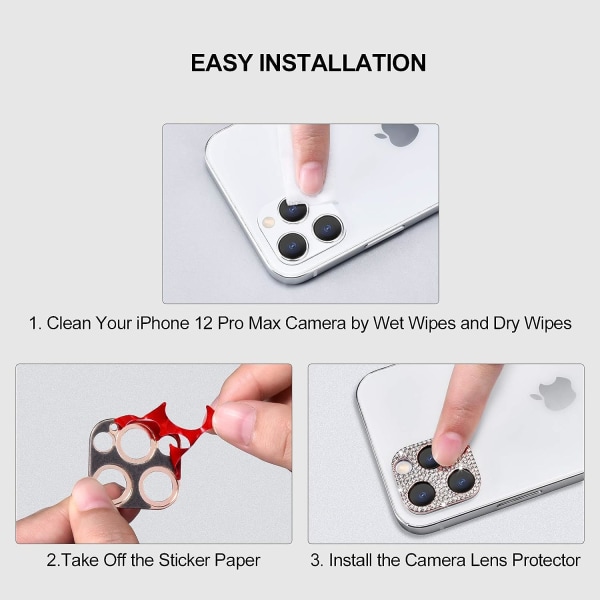 EASY INSTALLATION

1. Clean Your iPhone 12 Pro Max Camera by Wet Wipes and Dry Wipes

2.Take Off the Sticker Paper

3. Install the Camera Lens Protector