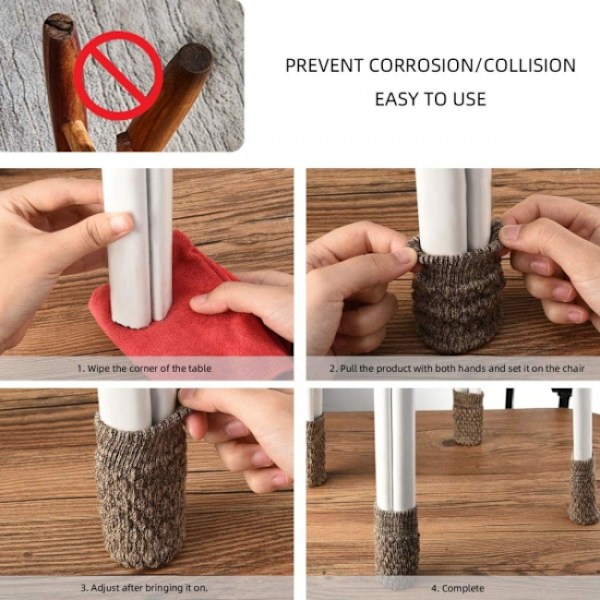 PREVENT CORROSION/COLLISION
EASY TO USE

1. Wipe the corner of the table

2. Pull the product with both hands and set it on the chair

3. Adjust after bringing it on.

4. Complete