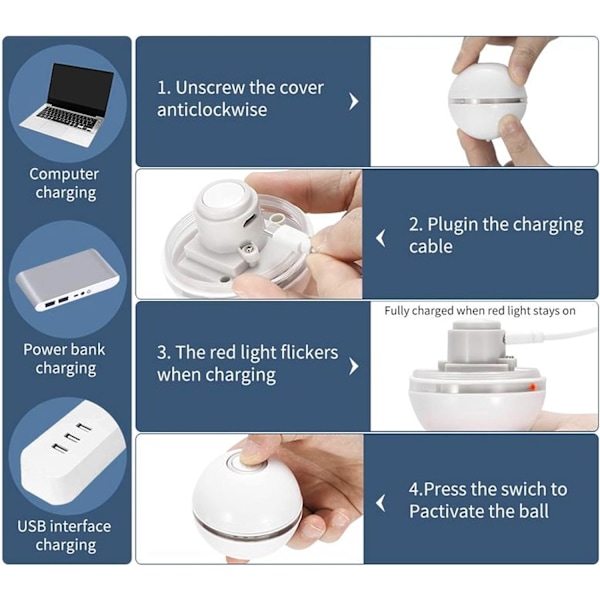 Computer charging

Power bank charging

USB interface charging

1. Unscrew the cover anticlockwise

2. Plugin the charging cable

Fully charged when red light stays on

3. The red light flickers when charging

4.Press the swich to Pactivate the ball