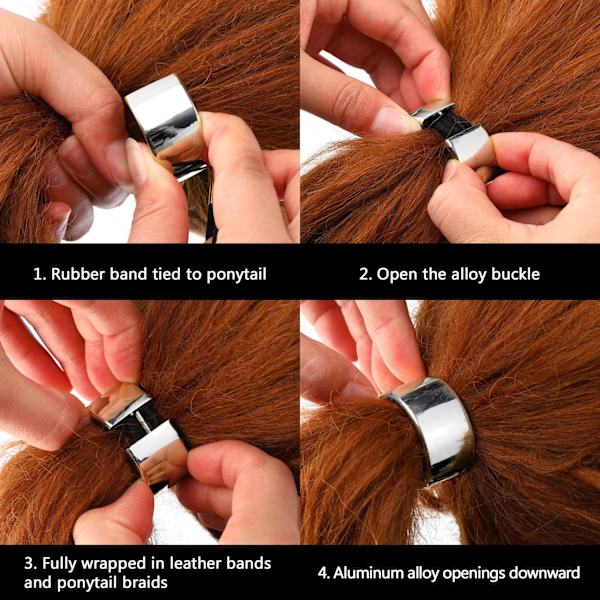 1. Rubber band tied to ponytail

2. Open the alloy buckle

3. Fully wrapped in leather bands and ponytail braids

4. Aluminum alloy openings downward