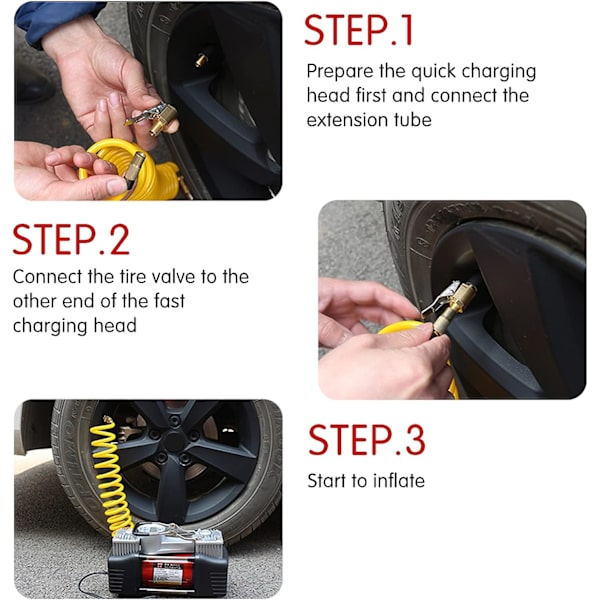 STEP.1

Prepare the quick charging head first and connect the extension tube

STEP.2

Connect the tire valve to the other end of the fast charging head

STEP.3

Start to inflate