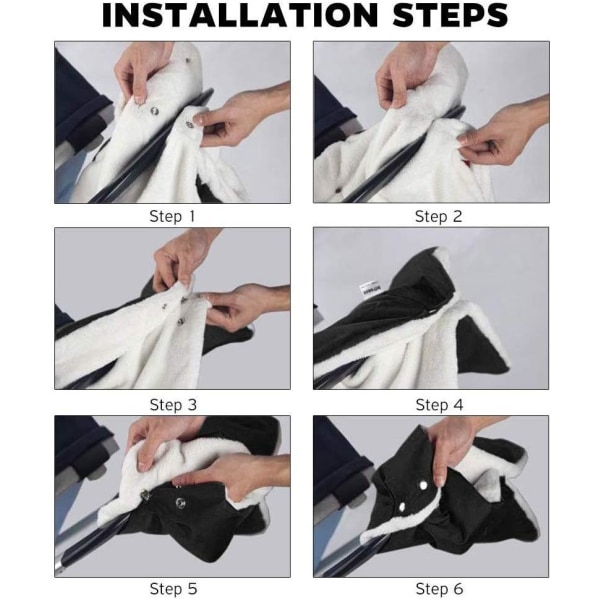 INSTALLATION STEPS

Step 1

Step 2

Step 3

Step 4

Step 5

Step 6