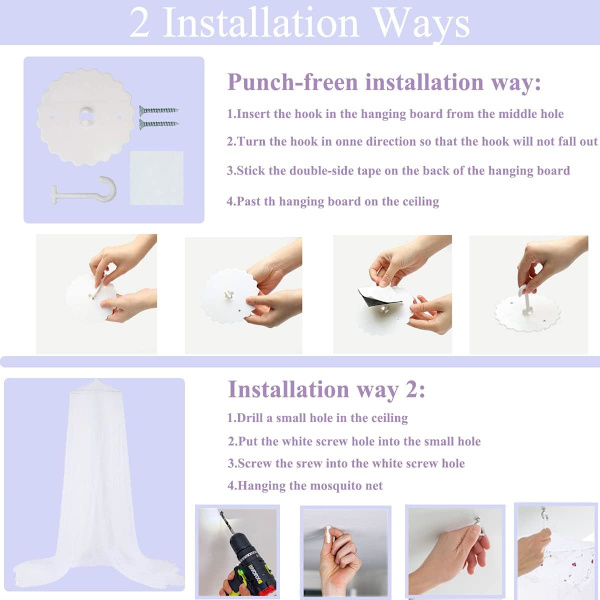 2 Installation Ways

Punch-freen installation way:

1.Insert the hook in the hanging board from the middle hole

2.Turn the hook in onne direction so that the hook will not fall out

3.Stick the double-side tape on the back of the hanging board

4.Past th hanging board on the ceiling

Installation way 2:

1.Drill a small hole in the ceiling

2.Put the white screw hole into the small hole

3.Screw the srew into the white screw hole

4.Hanging the mosquito net