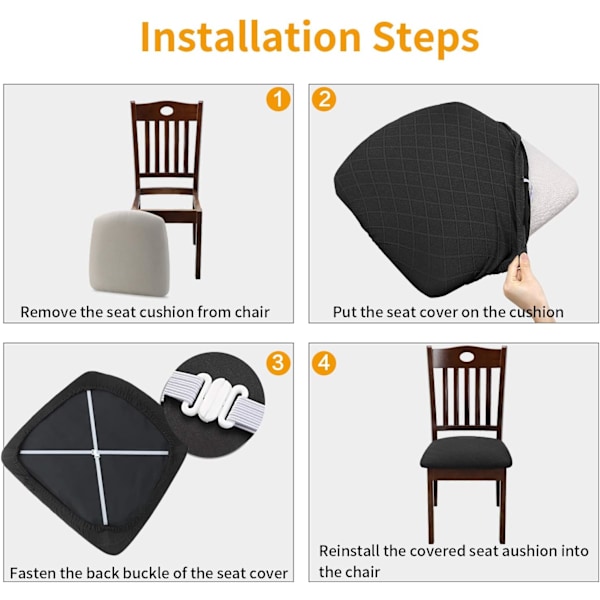 Installation Steps

1

Remove the seat cushion from chair

2

Put the seat cover on the cushion

3

Fasten the back buckle of the seat cover

4

Reinstall the covered seat aushion into the chair