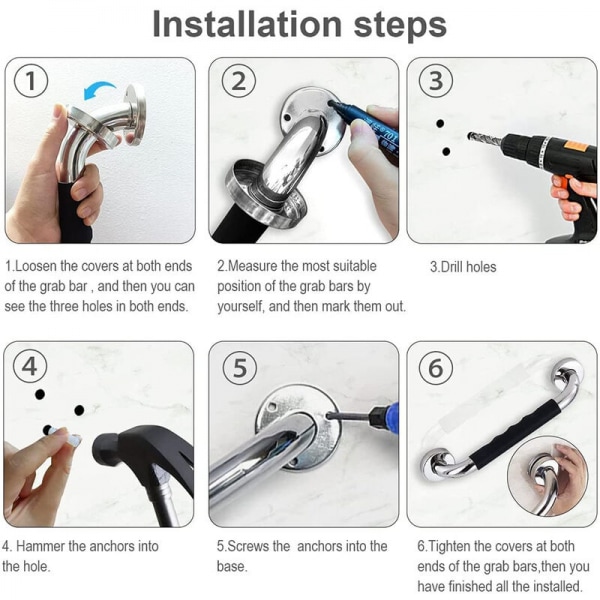 Installation steps

1

2

3

1.Loosen the covers at both ends of the grab bar , and then you can see the three holes in both ends.

2.Measure the most suitable position of the grab bars by yourself, and then mark them out.

3.Drill holes

4

5

6

4. Hammer the anchors into the hole.

5.Screws the anchors into the base.

6.Tighten the covers at both ends of the grab bars,then you have finished all the installed.