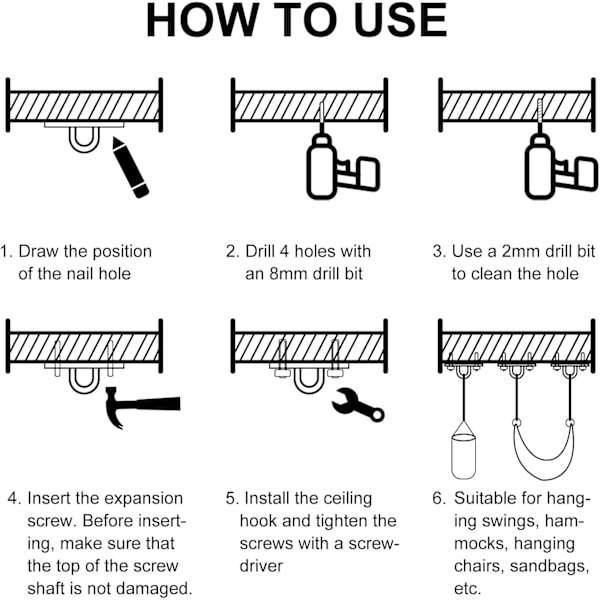 HOW TO USE

1. Draw the position of the nail hole

2. Drill 4 holes with an 8mm drill bit

3. Use a 2mm drill bit to clean the hole

4. Insert the expansion screw. Before inserting, make sure that the top of the screw shaft is not damaged.

5. Install the ceiling hook and tighten the screws with a screwdriver

6. Suitable for hanging swings, hammocks, hanging chairs, sandbags, etc.