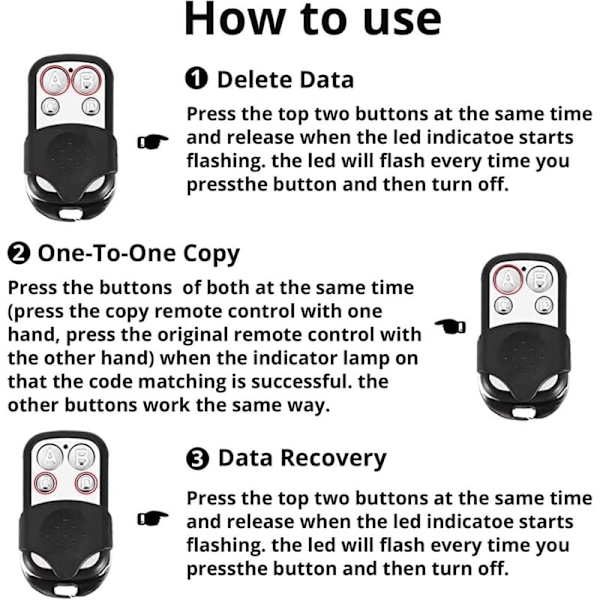 How to use

A B C D

❶ Delete Data

Press the top two buttons at the same time and release when the led indicatoe starts flashing. the led will flash every time you pressthe button and then turn off.

❷ One-To-One Copy

Press the buttons of both at the same time (press the copy remote control with one hand, press the original remote control with the other hand) when the indicator lamp on that the code matching is successful. the other buttons work the same way.

A B C D

A B C D

❸ Data Recovery

Press the top two buttons at the same time and release when the led indicatoe starts flashing. the led will flash every time you pressthe button and then turn off.