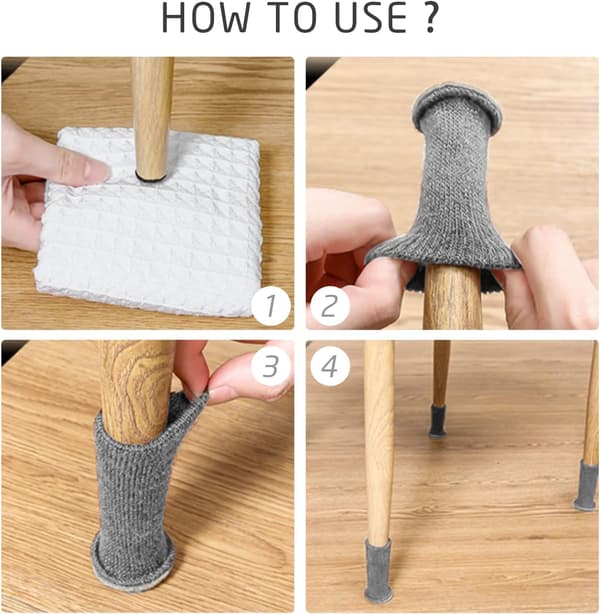 HOW TO USE ?

1

2

3

4