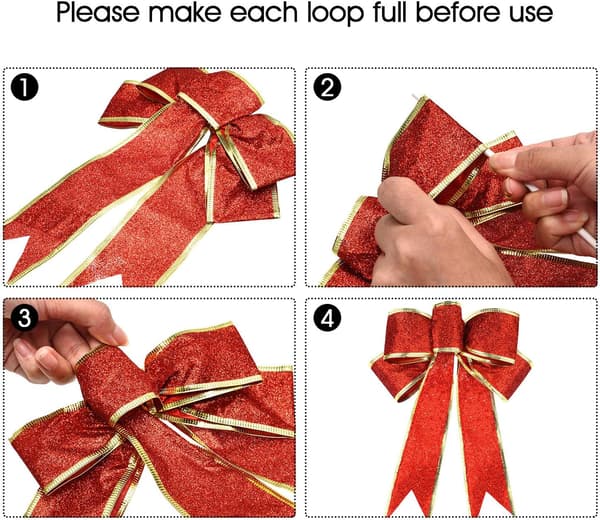 Please make each loop full before use

1

2

3

4