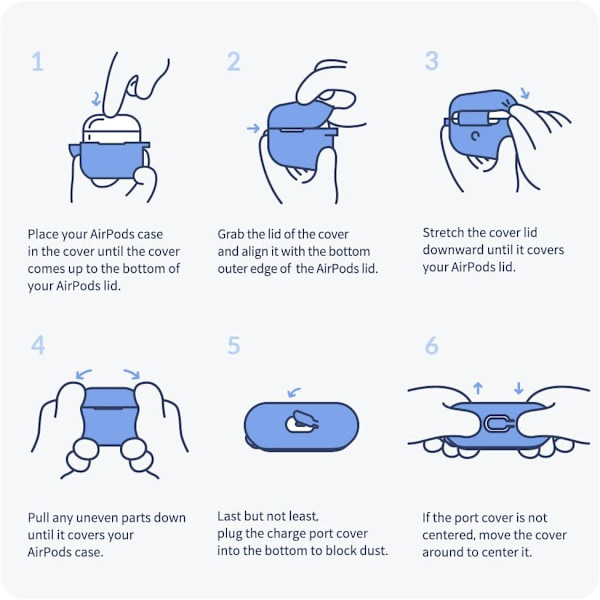 1

Place your AirPods case in the cover until the cover comes up to the bottom of your AirPods lid.

2

Grab the lid of the cover and align it with the bottom outer edge of the AirPods lid.

3

Stretch the cover lid downward until it covers your AirPods lid.

4

Pull any uneven parts down until it covers your AirPods case.

5

Last but not least, plug the charge port cover into the bottom to block dust.

6

If the port cover is not centered, move the cover around to center it.