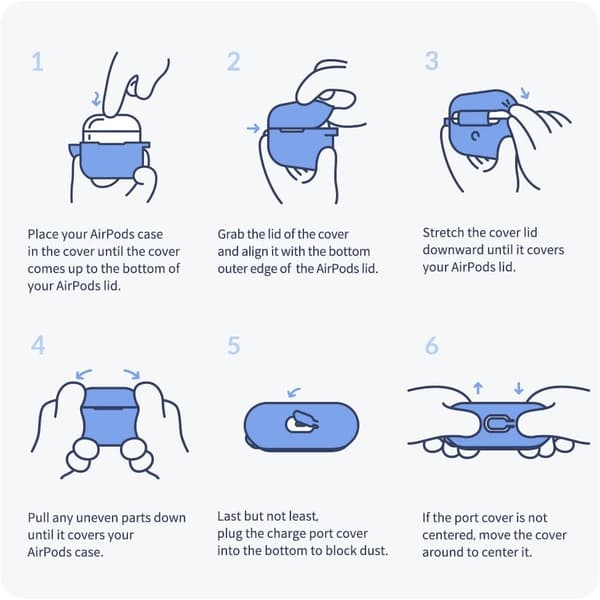 1

Place your AirPods case in the cover until the cover comes up to the bottom of your AirPods lid.

2

Grab the lid of the cover and align it with the bottom outer edge of the AirPods lid.

3

Stretch the cover lid downward until it covers your AirPods lid.

4

Pull any uneven parts down until it covers your AirPods case.

5

Last but not least, plug the charge port cover into the bottom to block dust.

6

If the port cover is not centered, move the cover around to center it.