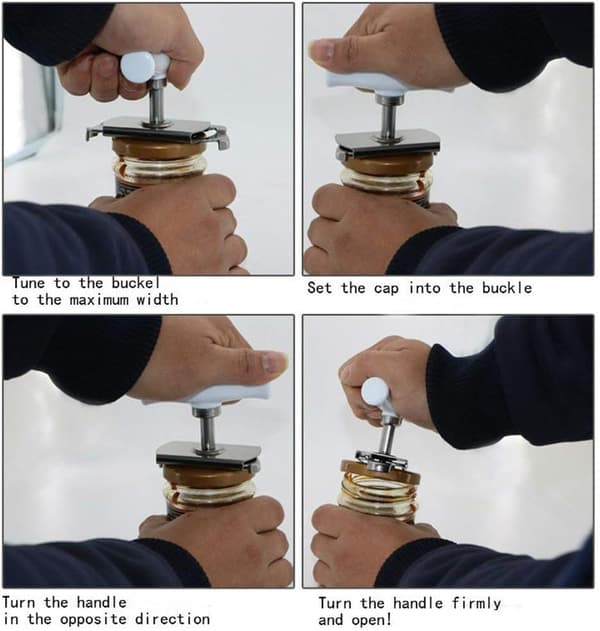 Tune to the buckel to the maximum width

Set the cap into the buckle

Turn the handle in the opposite direction

Turn the handle firmly and open!