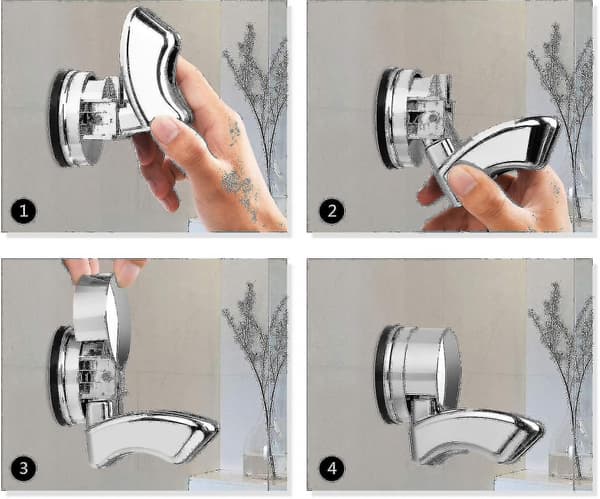 1

2

3

4