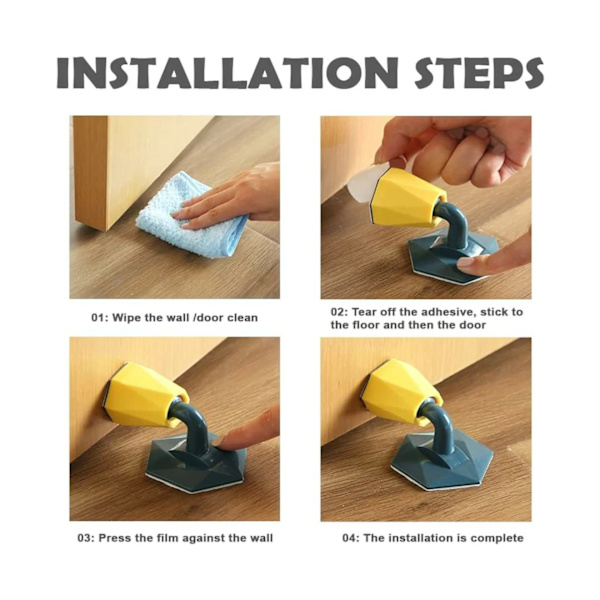 INSTALLATION STEPS

01: Wipe the wall /door clean

02: Tear off the adhesive, stick to the floor and then the door

03: Press the film against the wall

04: The installation is complete